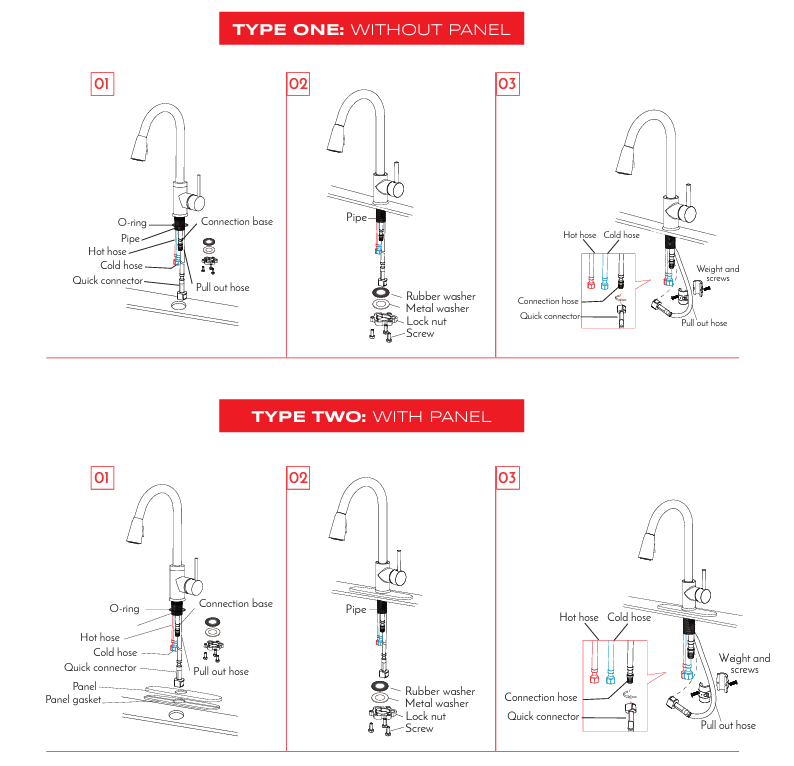 TYPE ONE: WITHOUT PANEL

01

O-ring
Pipe
Hot hose
Cold hose
Quick connector
Connection base
Pull out hose

02

Pipe
Rubber washer
Metal washer
Lock nut
Screw

03

Hot hose
Cold hose
Connection hose
Quick connector
Weight and screws
Pull out hose

TYPE TWO: WITH PANEL

01

O-ring
Hot hose
Cold hose
Quick connector
Panel
Panel gasket
Connection base
Pull out hose

02

Pipe
Rubber washer
Metal washer
Lock nut
Screw

03

Hot hose
Cold hose
Connection hose
Quick connector
Weight and screws
Pull out hose