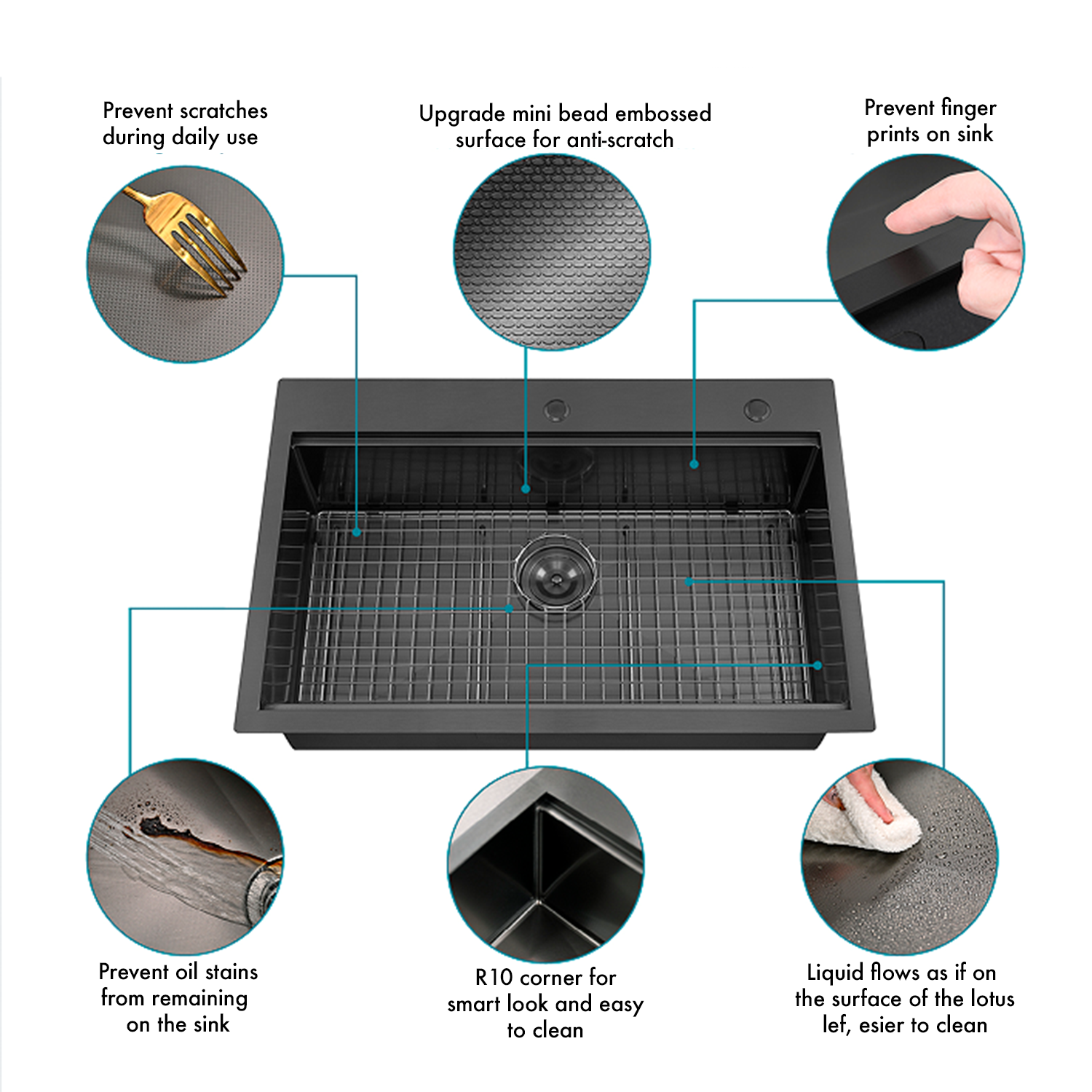 Prevent scratches during daily use

Upgrade mini bead embossed surface for anti-scratch

Prevent finger prints on sink

Prevent oil stains from remaining on the sink

R10 corner for smart look and easy to clean

Liquid flows as if on the surface of the lotus lef, esier to clean